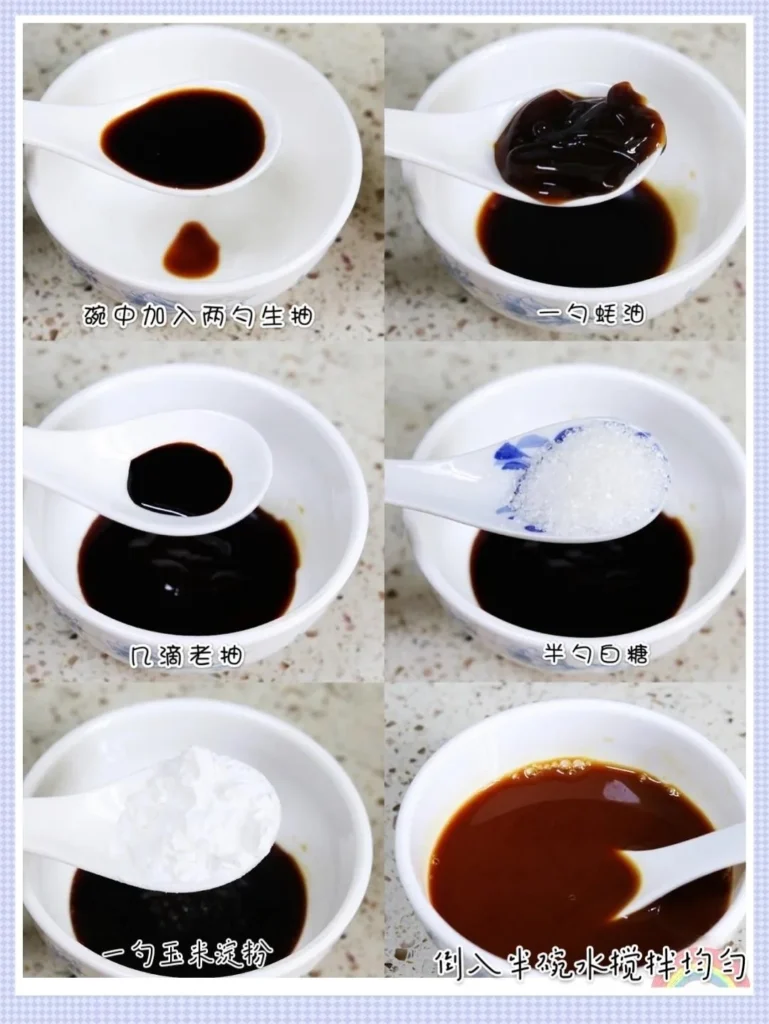 碗中加入两勺生抽

一勺蚝油

几滴老抽

半勺白糖

一勺玉米淀粉

倒入半碗水搅拌均匀